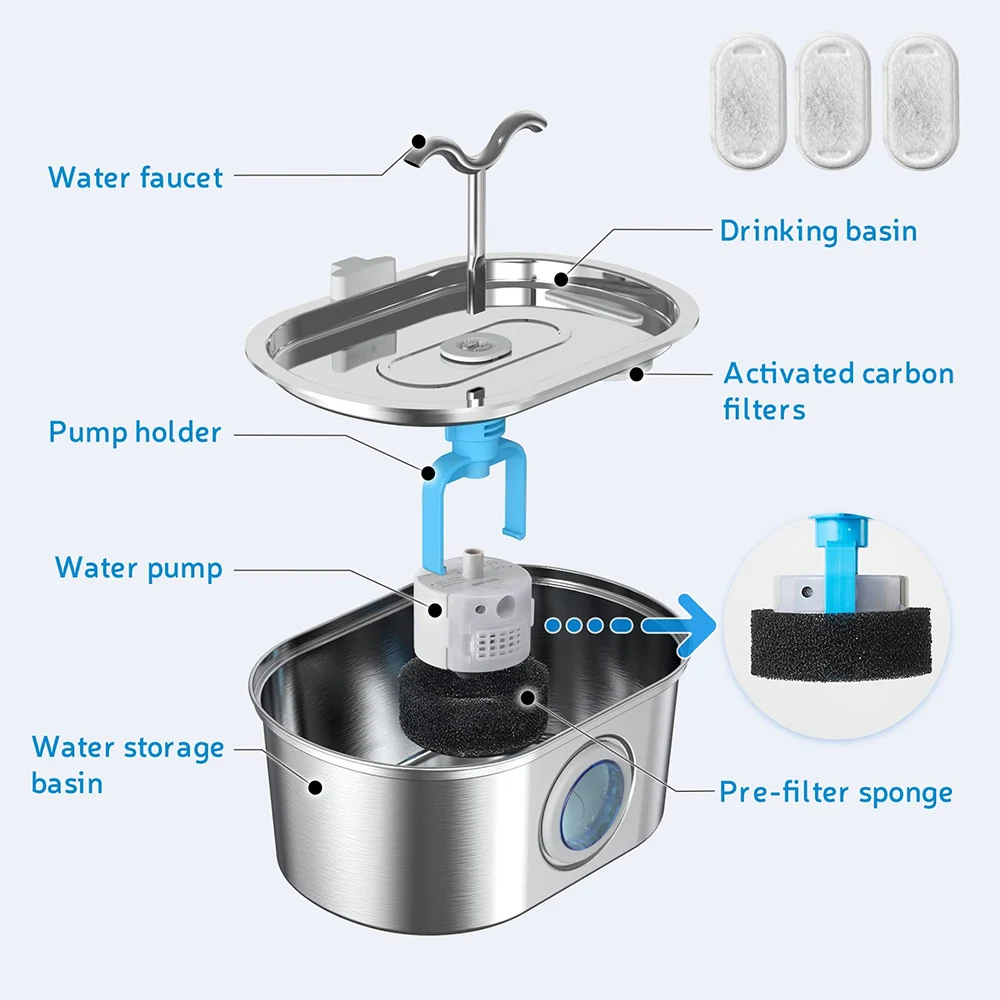 Water faucet

Drinking basin

Activated carbon filters

Pump holder

Water pump

Water storage basin

Pre-filter sponge